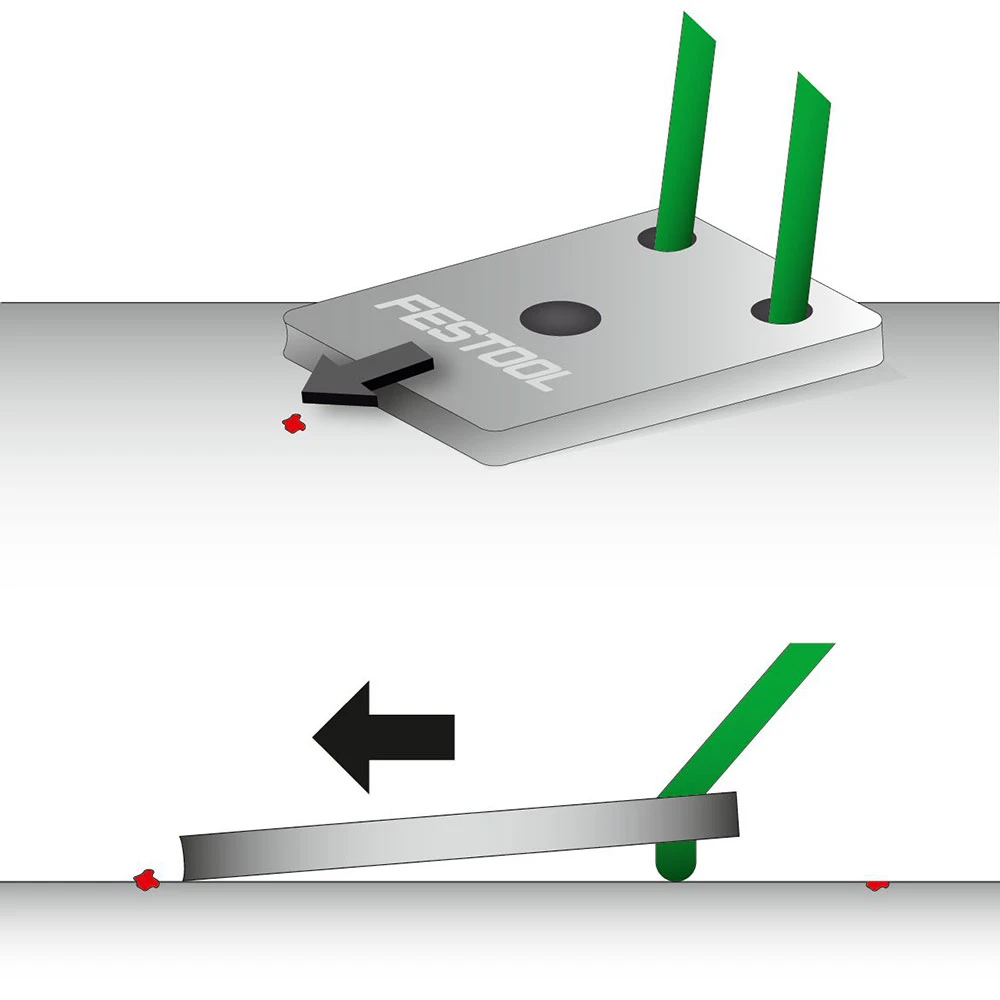 FESTOOL